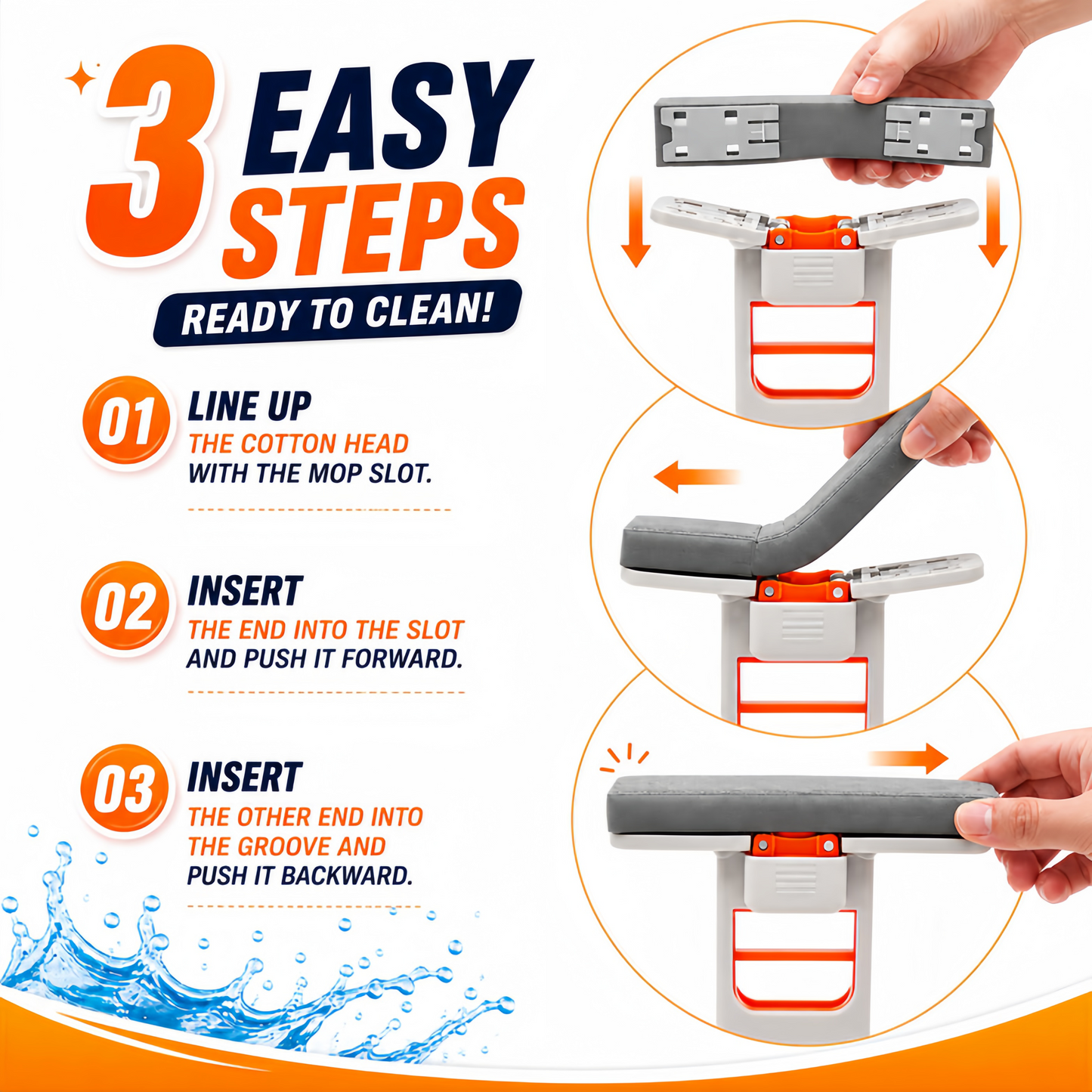 3 EASY STEPS

READY TO CLEAN!

01 LINE UP
THE COTTON HEAD WITH THE MOP SLOT.

02 INSERT
THE END INTO THE SLOT AND PUSH IT FORWARD.

03 INSERT
THE OTHER END INTO THE GROOVE AND PUSH IT BACKWARD.